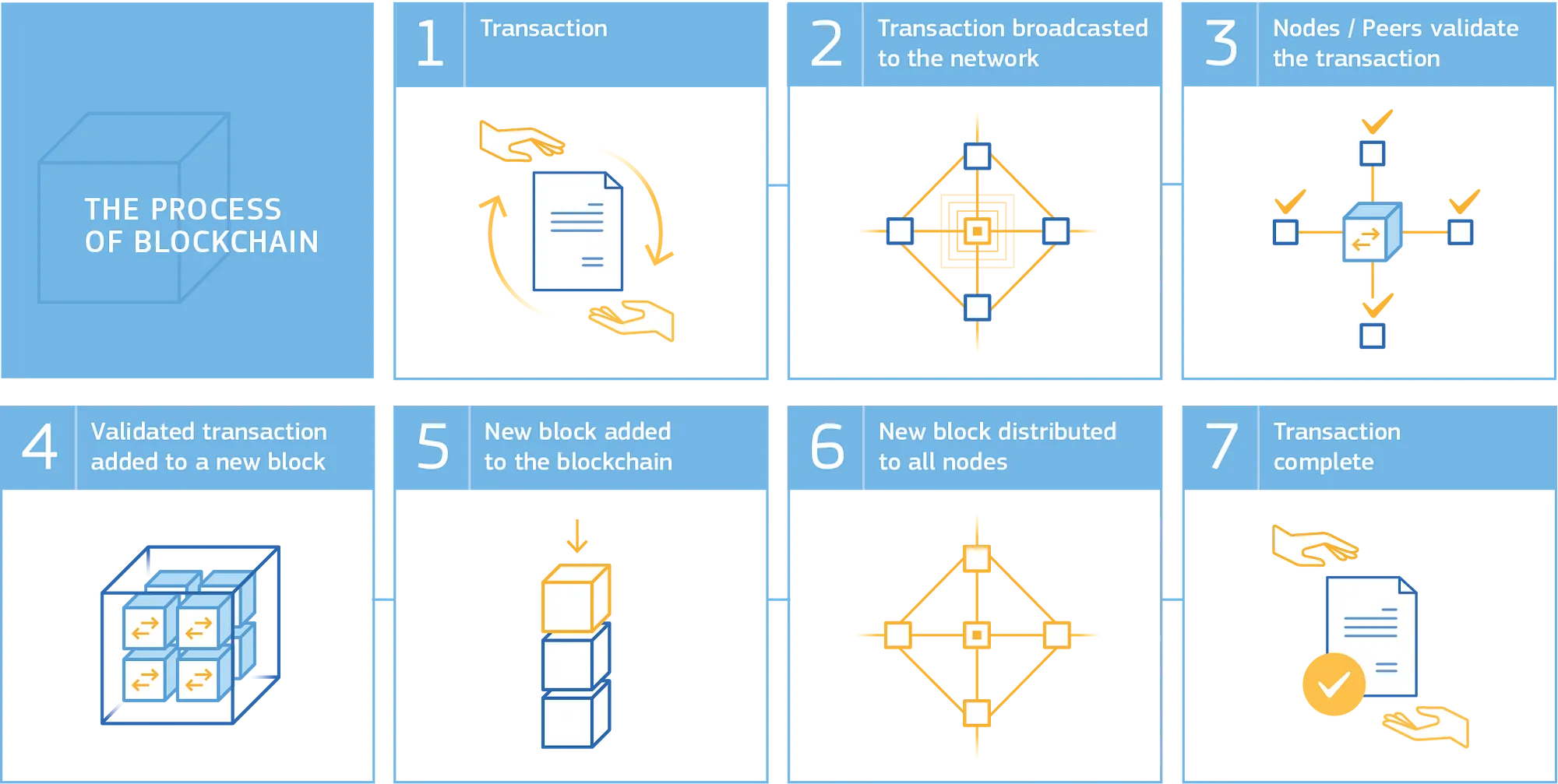 THE PROCESS OF BLOCKCHAIN

1 Transaction

2 Transaction broadcasted to the network

3 Nodes / Peers validate the transaction

4 Validated transaction added to a new block

5 New block added to the blockchain

6 New block distributed to all nodes

7 Transaction complete